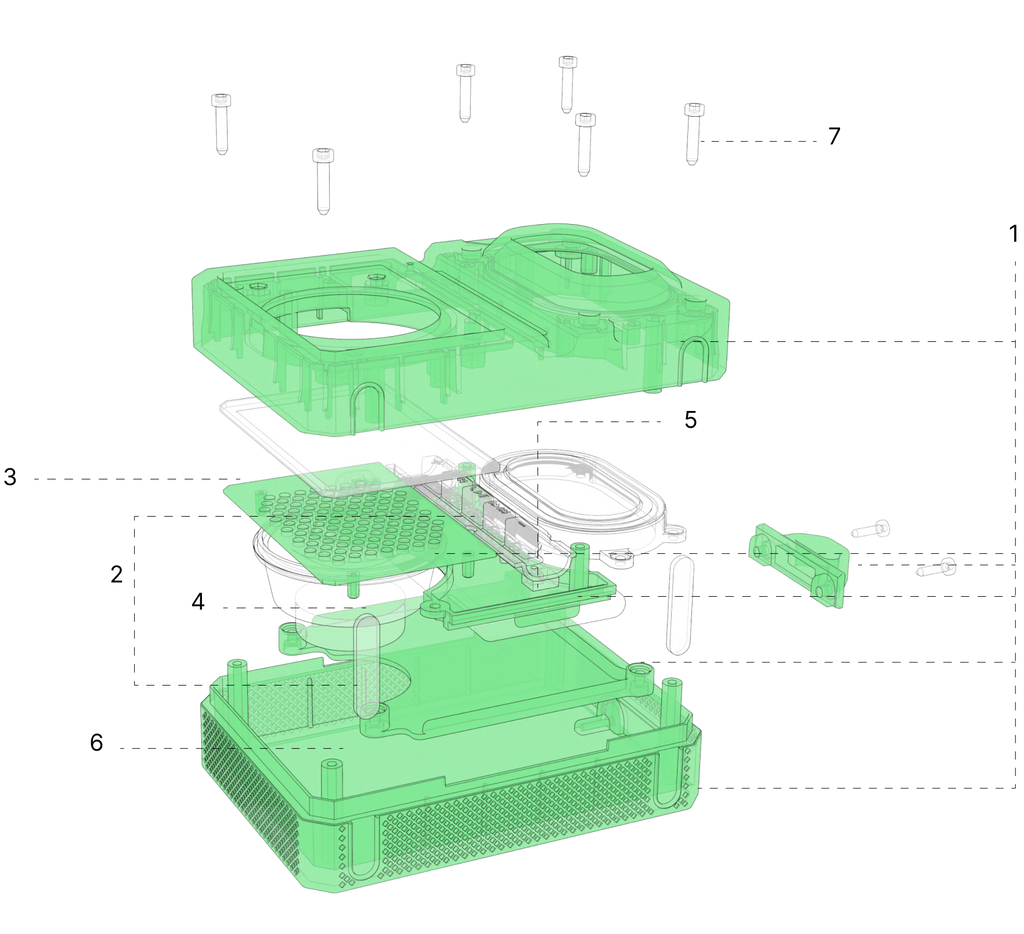 7

1

5

3

2

4

6