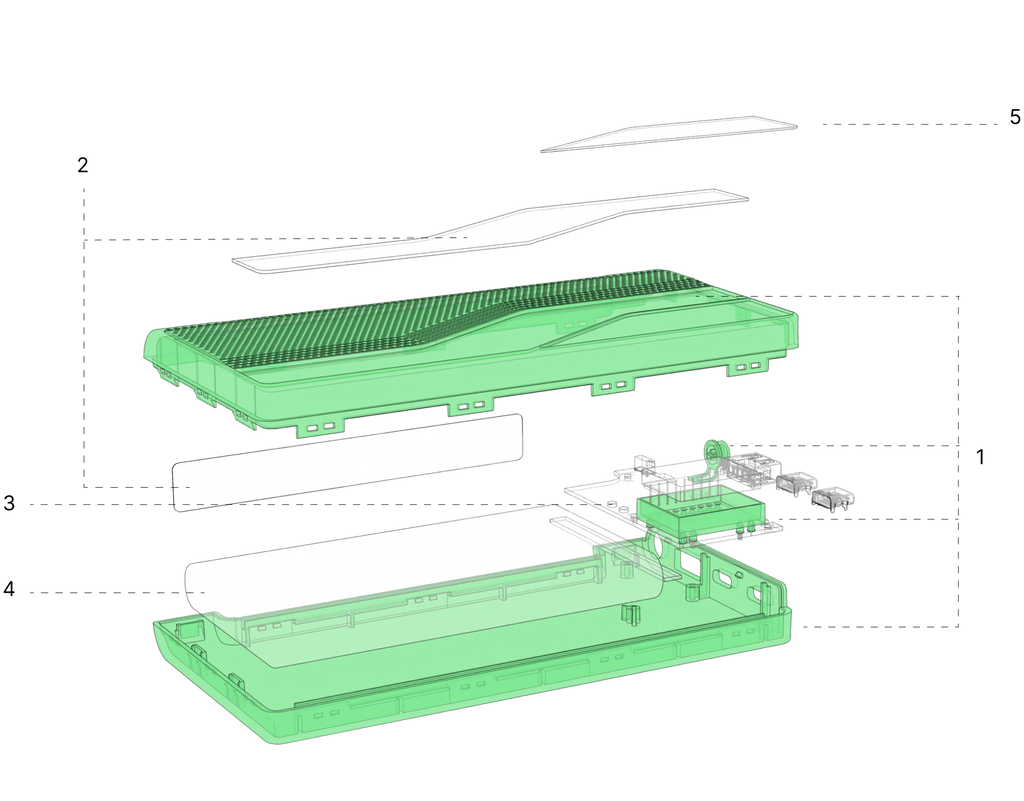 5

2

1

3

4